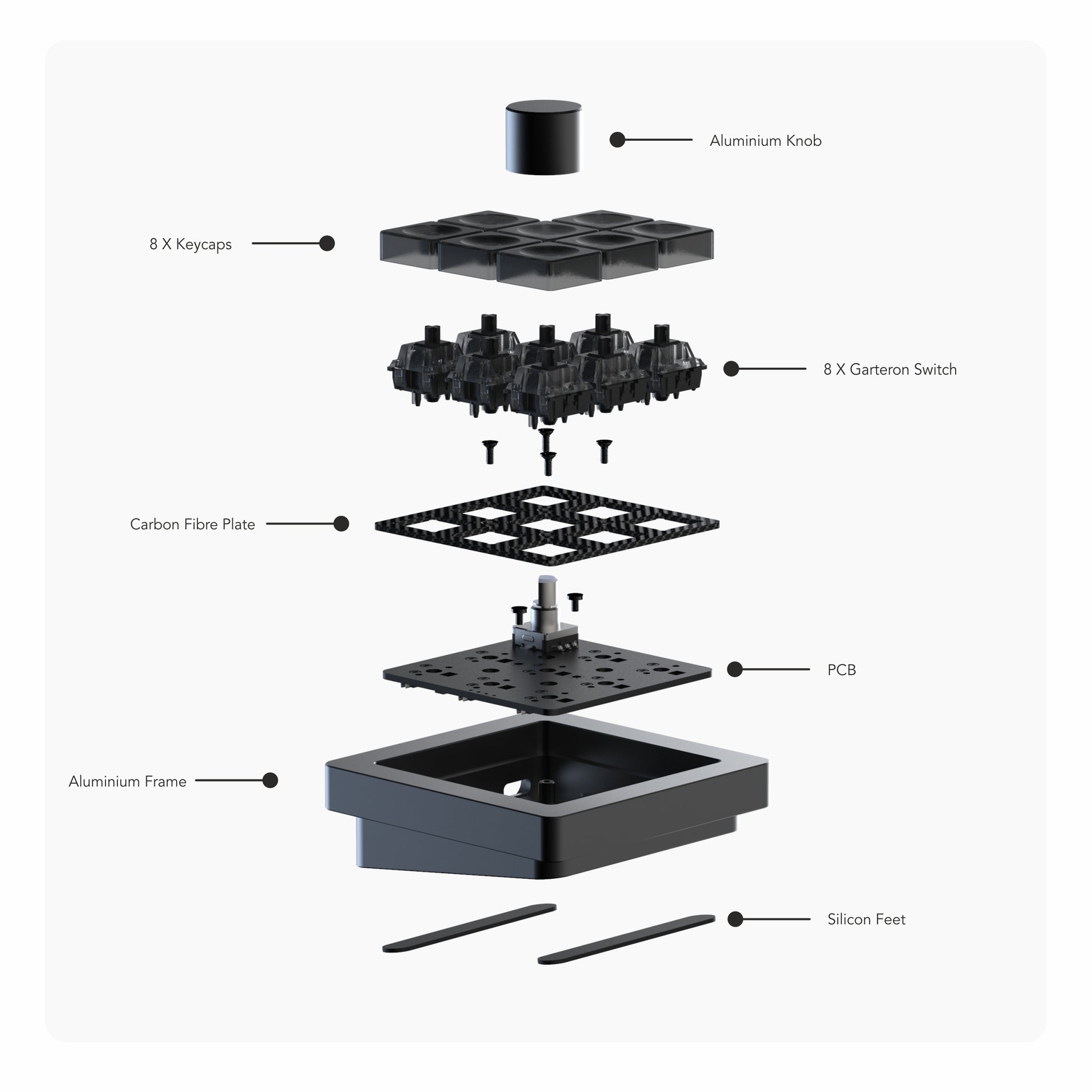 Aluminium Knob

8 X Keycaps

8 X Garteron Switch

Carbon Fibre Plate

PCB

Aluminium Frame

Silicon Feet